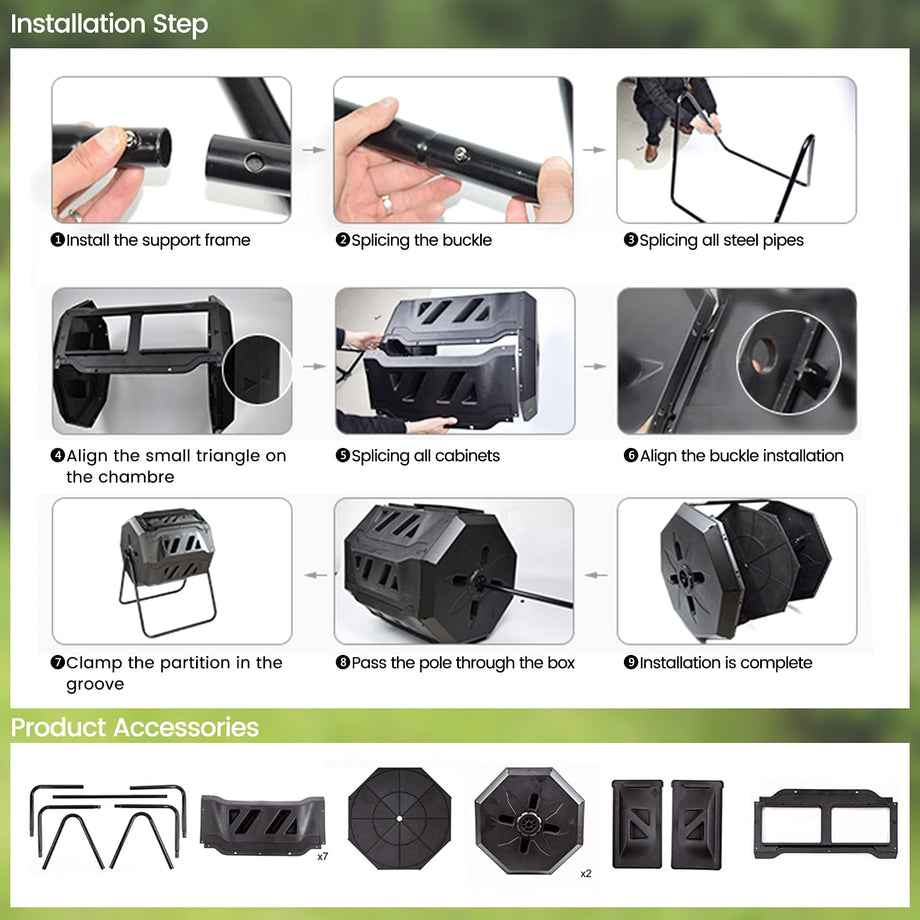 Installation Step

❶Install the support frame

❷Splicing the buckle

❸Splicing all steel pipes

❹Align the small triangle on the chambre

❺Splicing all cabinets

❻Align the buckle installation

❼Clamp the partition in the groove

❽Pass the pole through the box

❾Installation is complete

Product Accessories

x7

x2