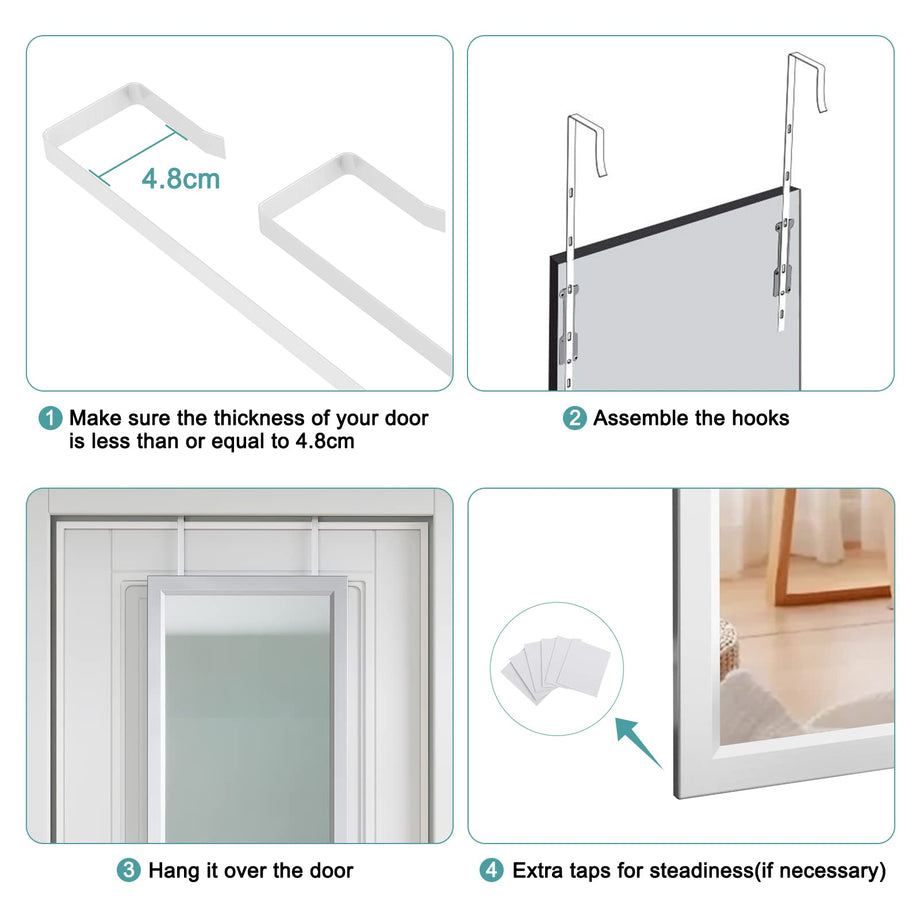 4.8cm

1 Make sure the thickness of your door is less than or equal to 4.8cm

2 Assemble the hooks

3 Hang it over the door

4 Extra taps for steadiness(if necessary)