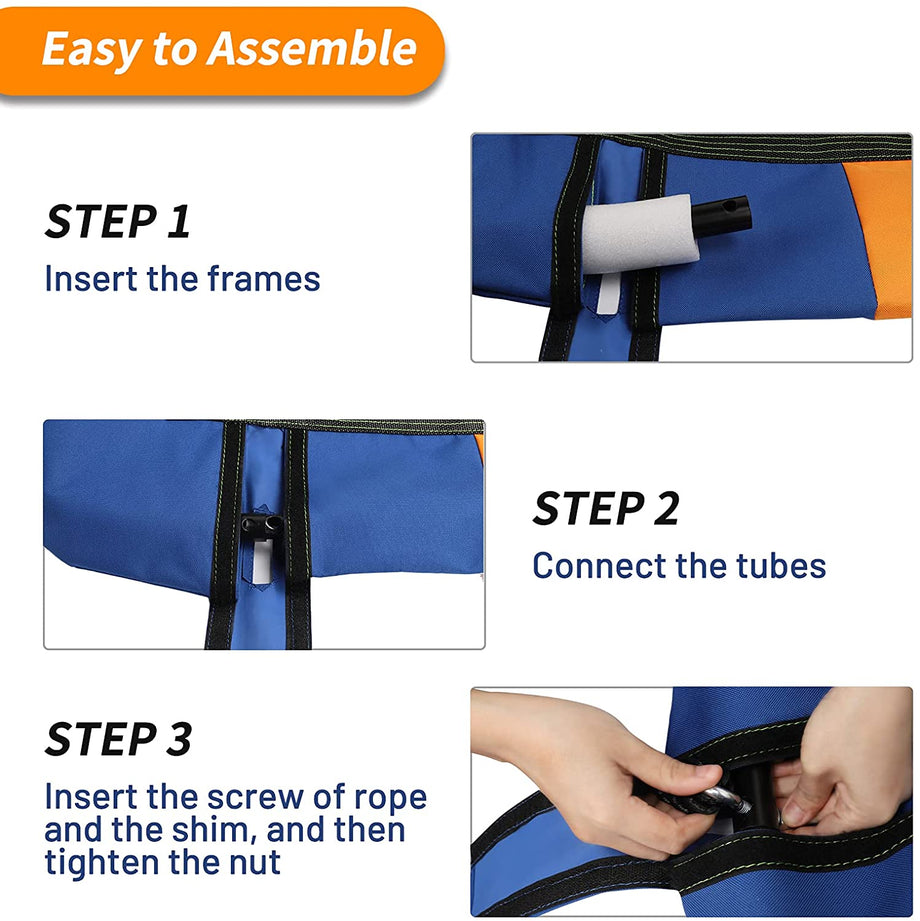 Easy to Assemble

STEP 1
Insert the frames

STEP 2
Connect the tubes

STEP 3
Insert the screw of rope and the shim, and then tighten the nut