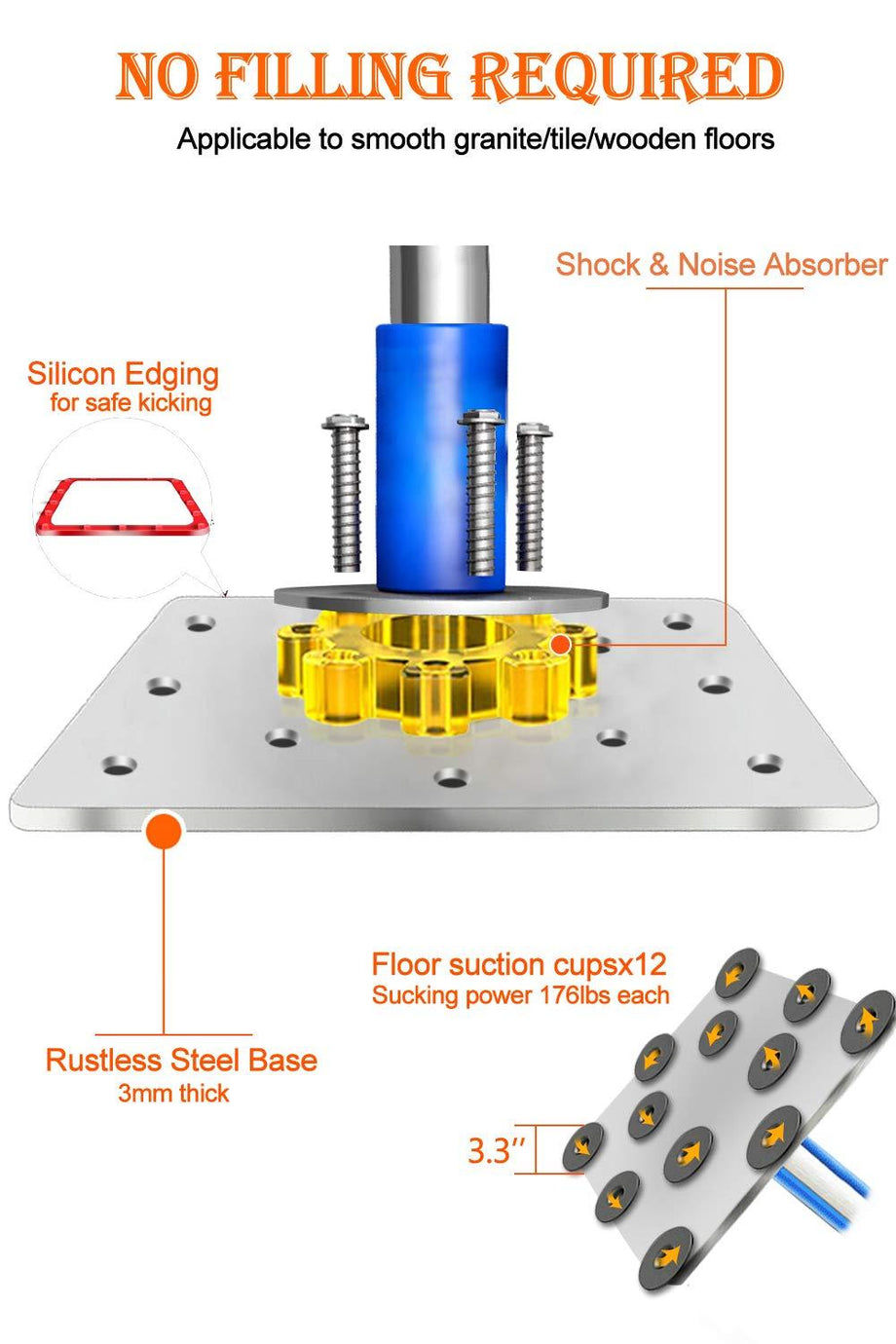 NO FILLING REQUIRED
Applicable to smooth granite/tile/wooden floors

Shock & Noise Absorber

Silicon Edging
for safe kicking

Floor suction cupsx12
Sucking power 176lbs each

Rustless Steel Base
3mm thick

3.3''