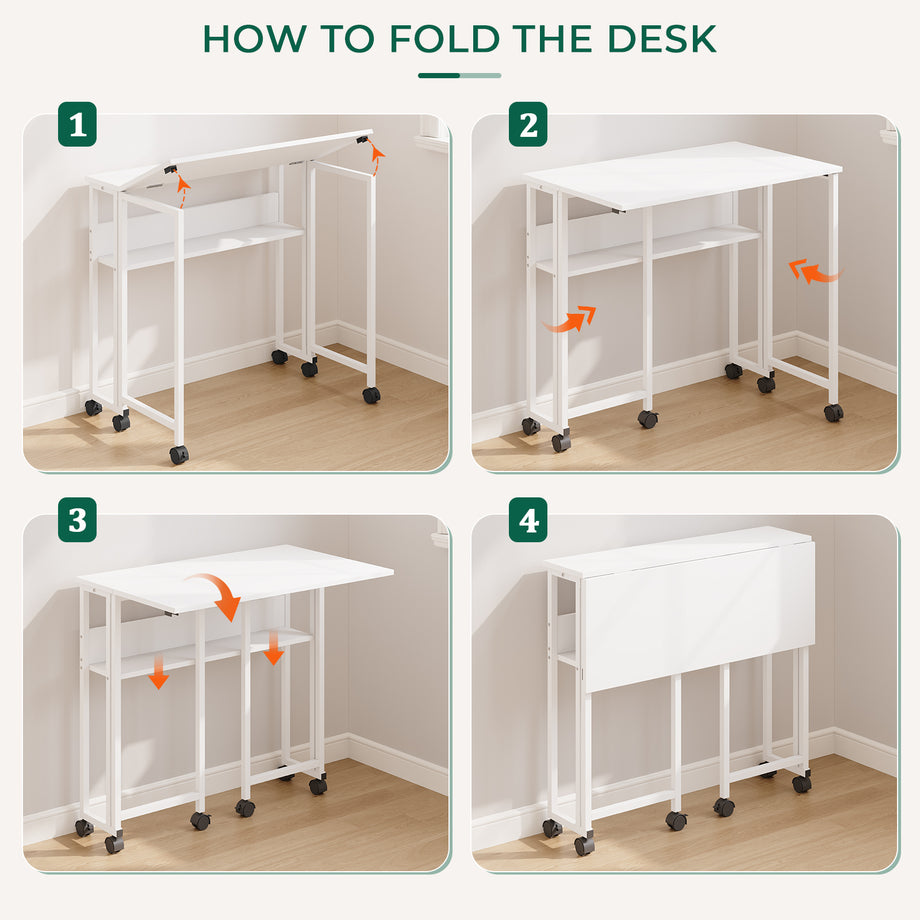 HOW TO FOLD THE DESK

1

2

3

4