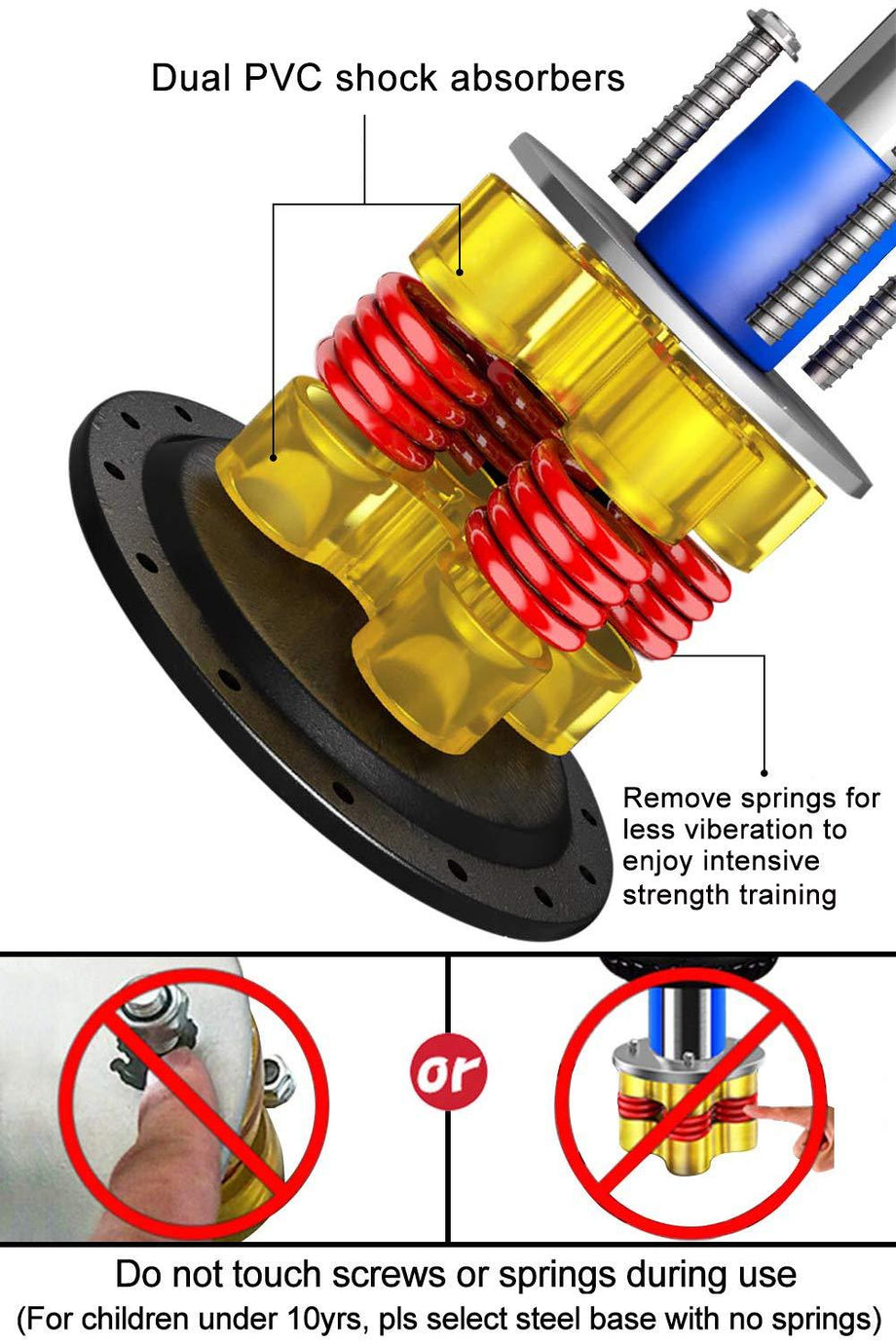 Dual PVC shock absorbers

Remove springs for less viberation to enjoy intensive strength training

or

Do not touch screws or springs during use
(For children under 10yrs, pls select steel base with no springs)