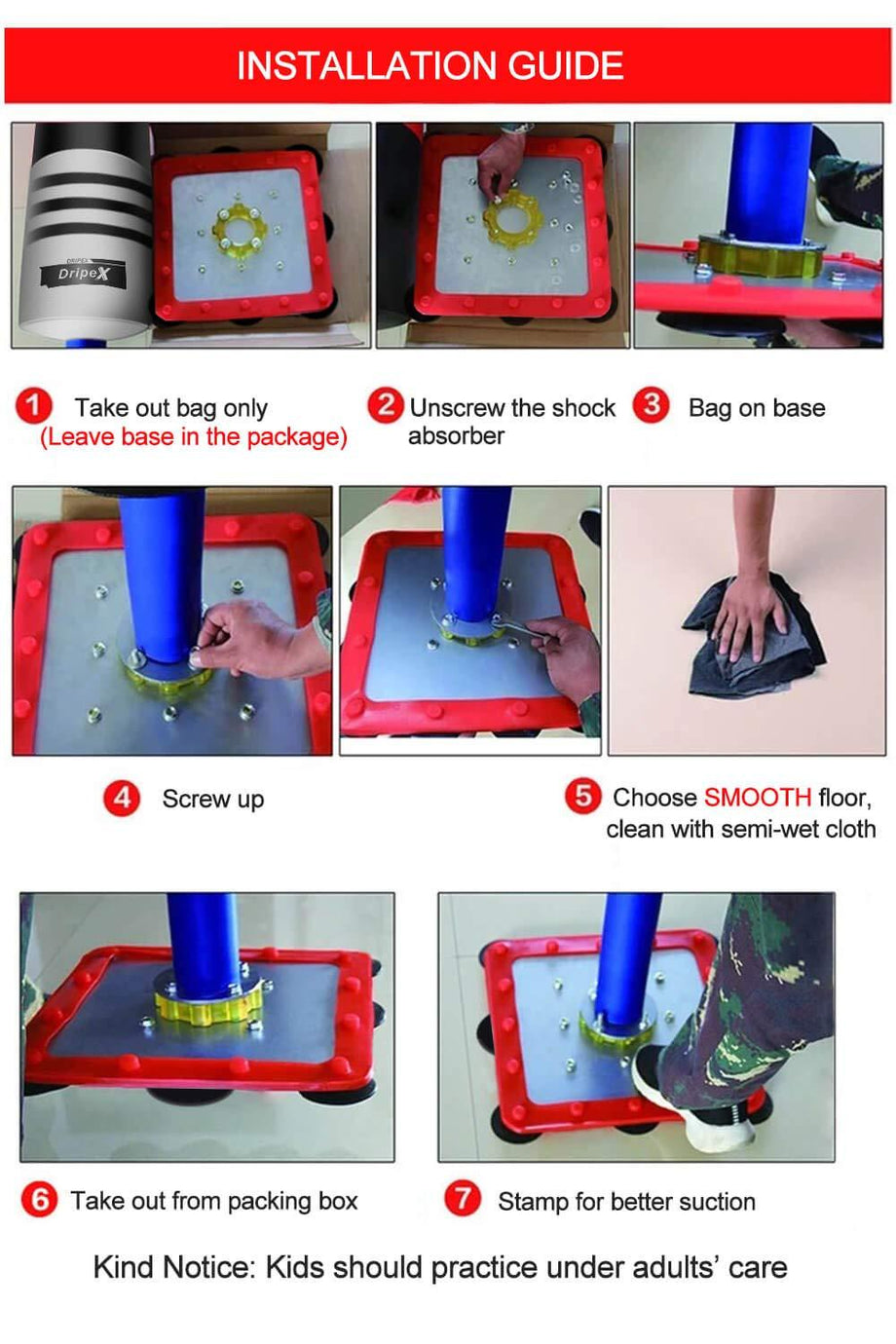 INSTALLATION GUIDE

DripeX

1 Take out bag only
(Leave base in the package)

2 Unscrew the shock absorber

3 Bag on base

4 Screw up

5 Choose SMOOTH floor, clean with semi-wet cloth

6 Take out from packing box

7 Stamp for better suction

Kind Notice: Kids should practice under adults' care