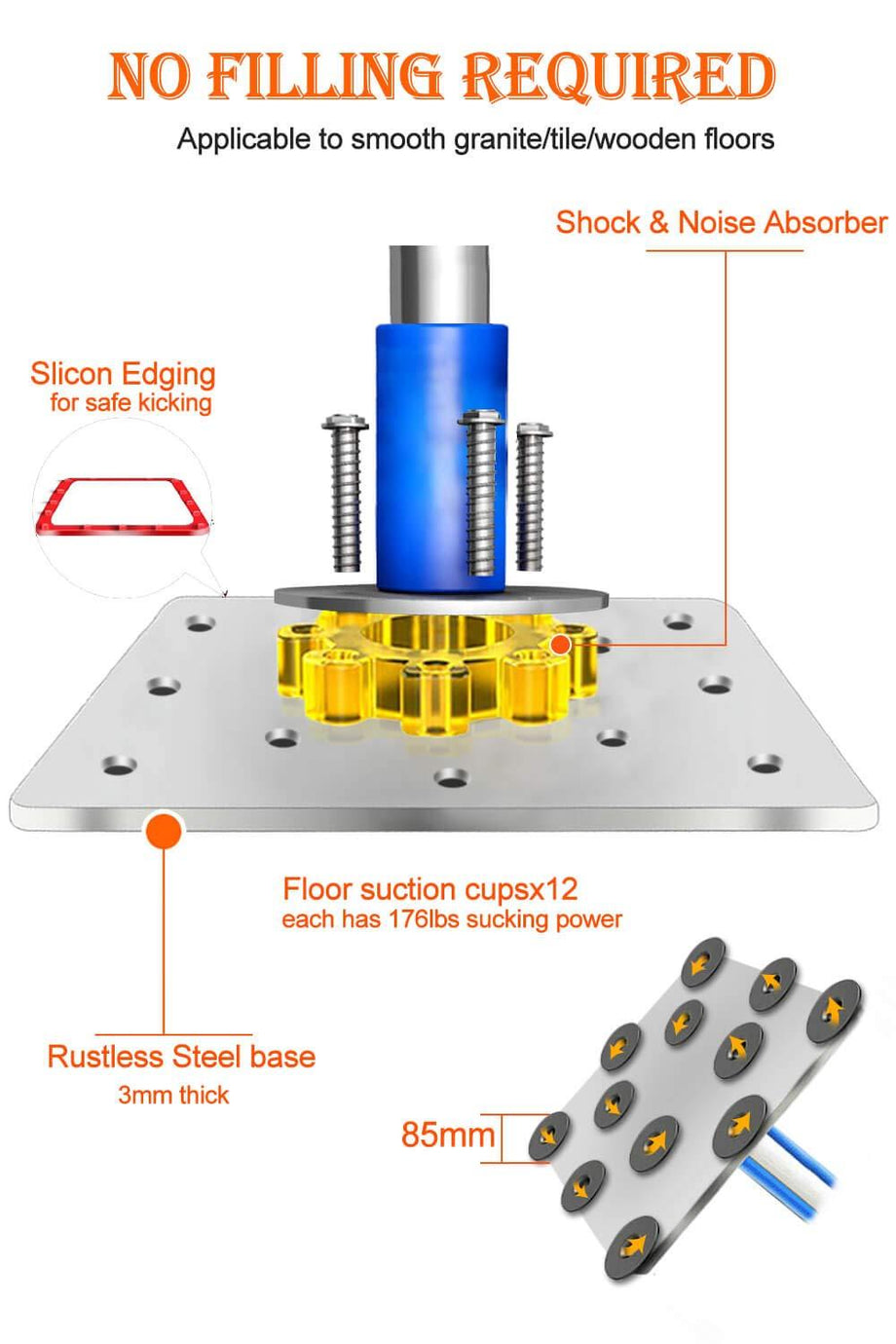 NO FILLING REQUIRED

Applicable to smooth granite/tile/wooden floors

Shock & Noise Absorber

Slicon Edging
for safe kicking

Floor suction cupsx12
each has 176lbs sucking power

Rustless Steel base
3mm thick

85mm